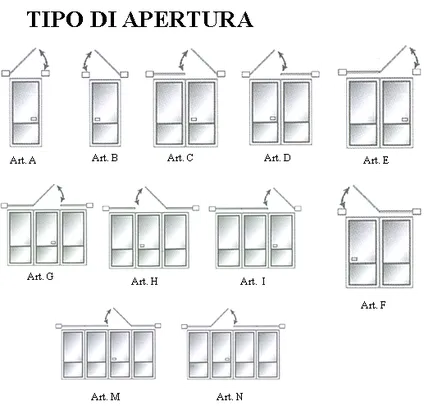 TIPO DI APERTURA

Art. A

Art. B

Art. C

Art. D

Art. E

Art. G

Art. H

Art. I

Art. F

Art. M

Art. N